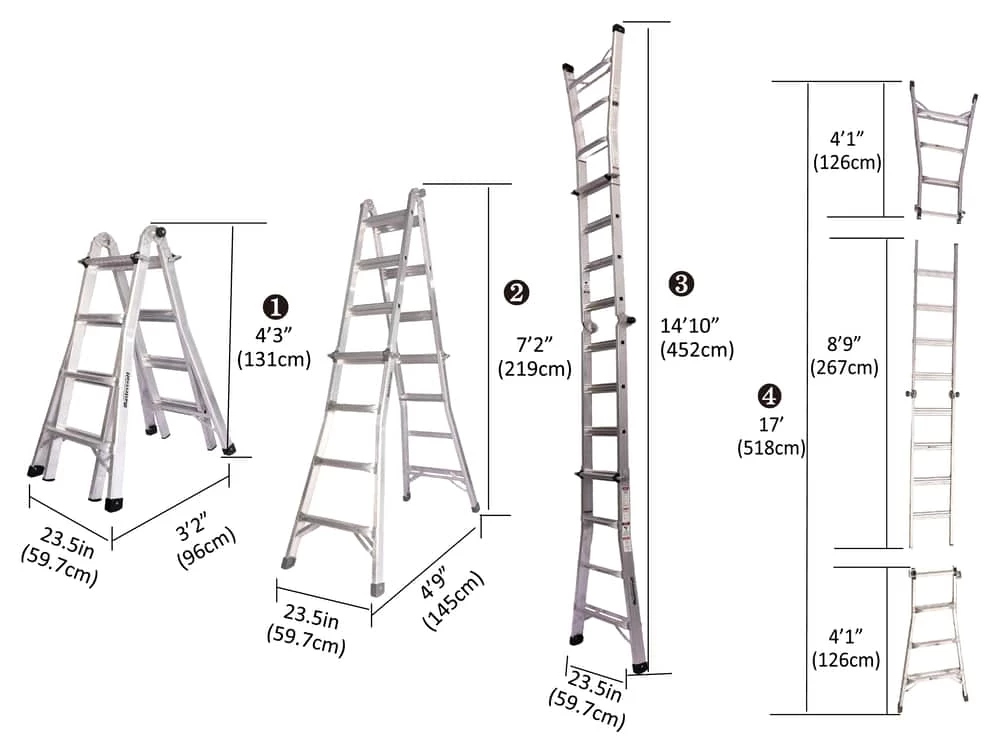 ❶
4'3"
(131cm)

23.5in
(59.7cm)

3'2"
(96cm)

❷
7'2"
(219cm)

23.5in
(59.7cm)

4'9"
(145cm)

❸
14'10"
(452cm)

23.5in
(59.7cm)

❹
17'
(518cm)

4'1"
(126cm)

8'9"
(267cm)

4'1"
(126cm)