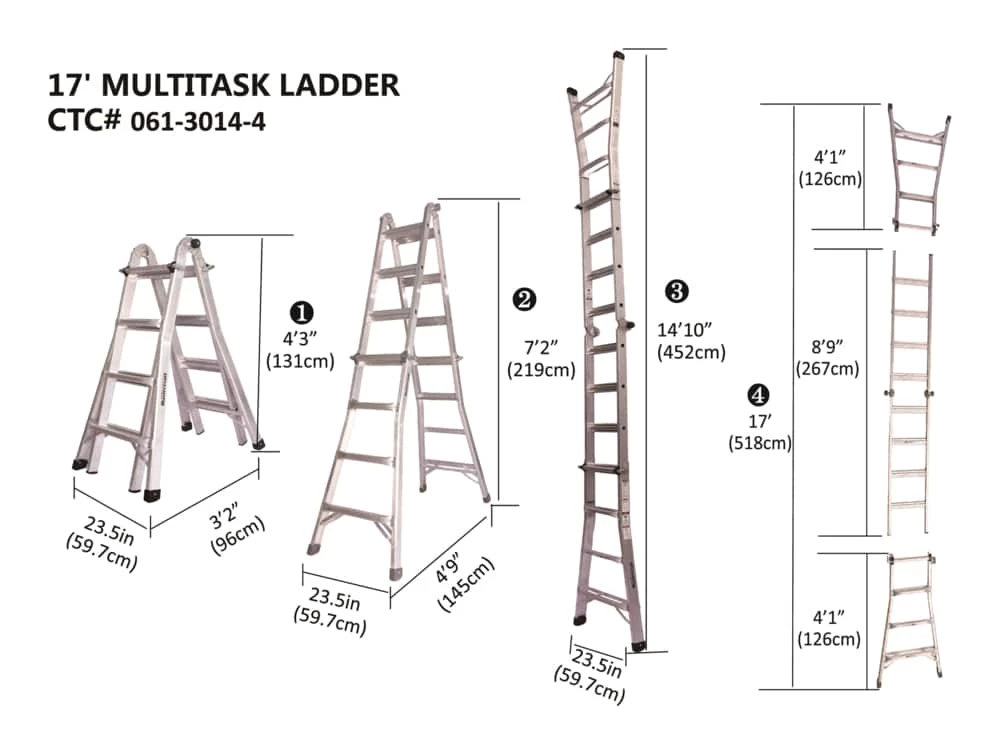 17' MULTITASK LADDER
CTC# 061-3014-4

❶
4'3"
(131cm)

23.5in
(59.7cm)

3'2"
(96cm)

❷
7'2"
(219cm)

23.5in
(59.7cm)

4'9"
(145cm)

❸
14'10"
(452cm)

23.5in
(59.7cm)

❹
17'
(518cm)

4'1"
(126cm)

8'9"
(267cm)

4'1"
(126cm)