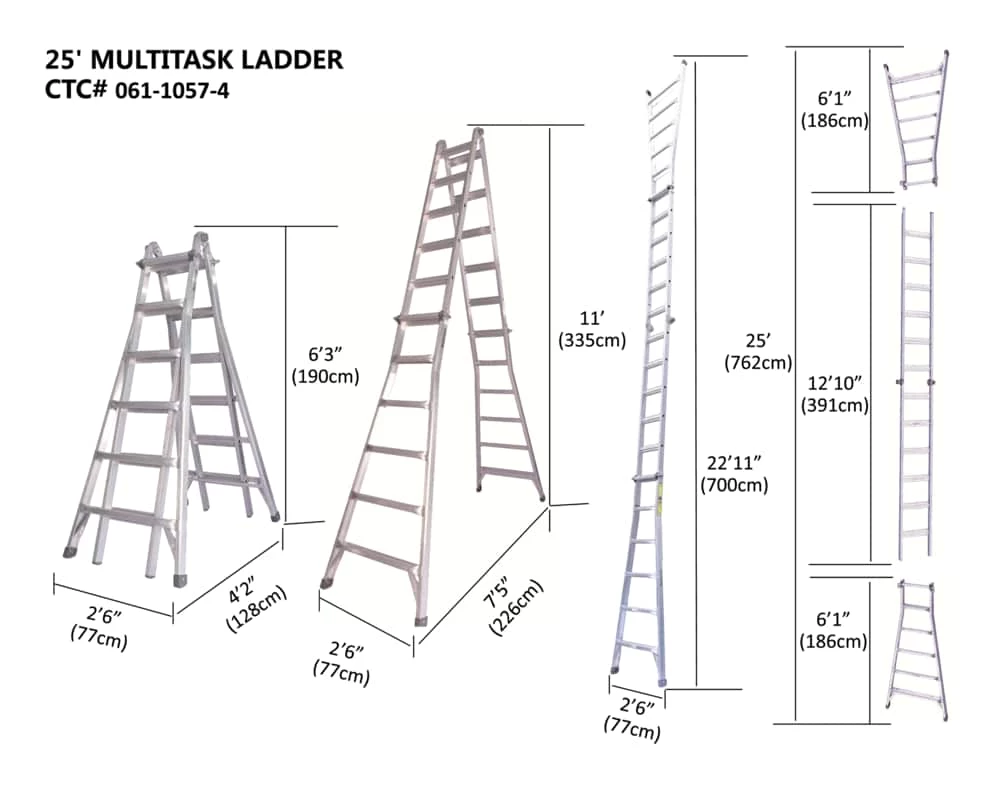 25' MULTITASK LADDER
CTC# 061-1057-4

6'3"
(190cm)

2'6"
(77cm)

4'2"
(128cm)

11'
(335cm)

2'6"
(77cm)

7'5"
(226cm)

22'11"
(700cm)

2'6"
(77cm)

25'
(762cm)

6'1"
(186cm)

12'10"
(391cm)

6'1"
(186cm)